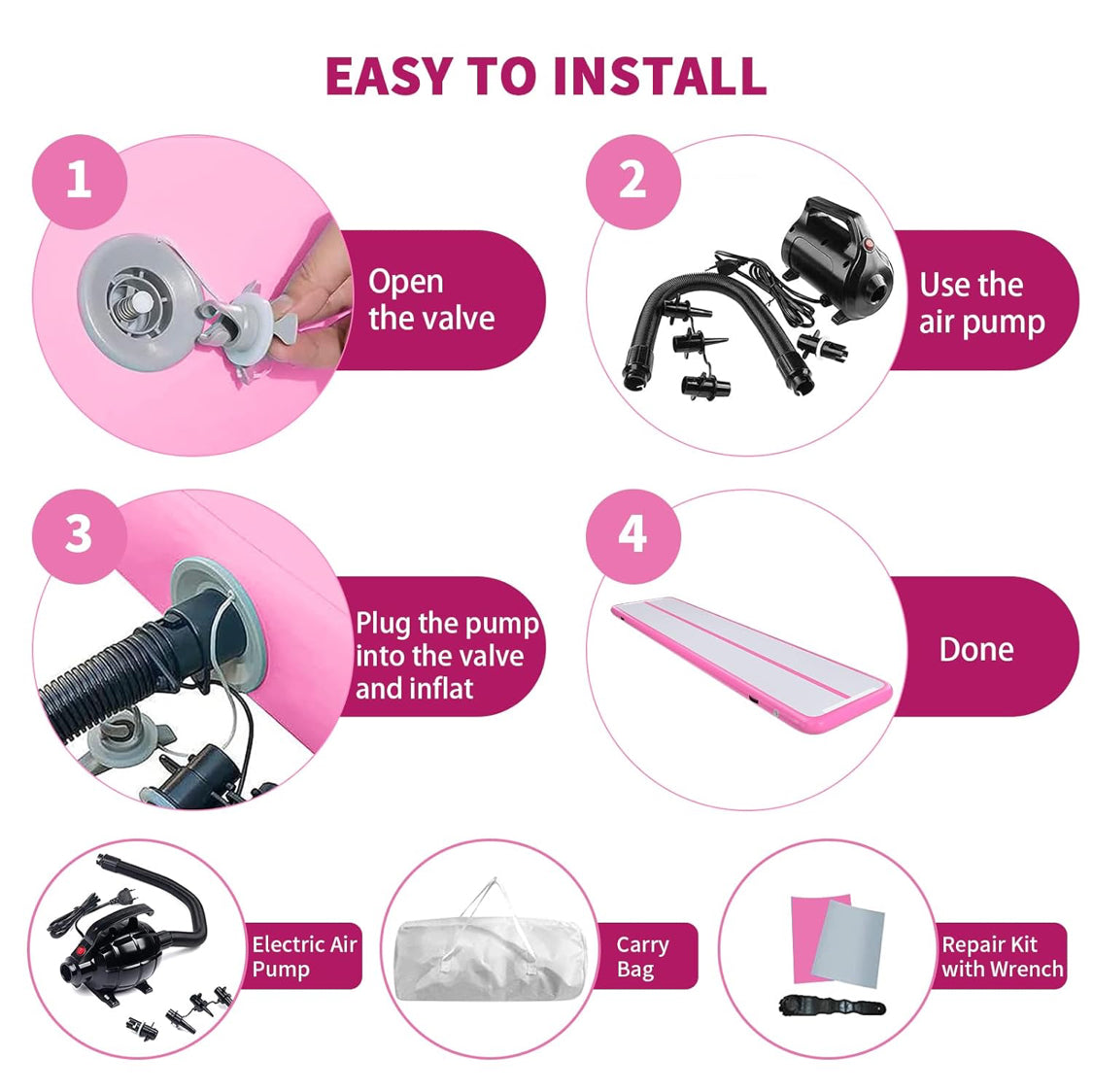 EASY TO INSTALL

1

Open the valve

2

Use the air pump

3

Plug the pump into the valve and inflat

4

Done

Electric Air Pump

Carry Bag

Repair Kit with Wrench